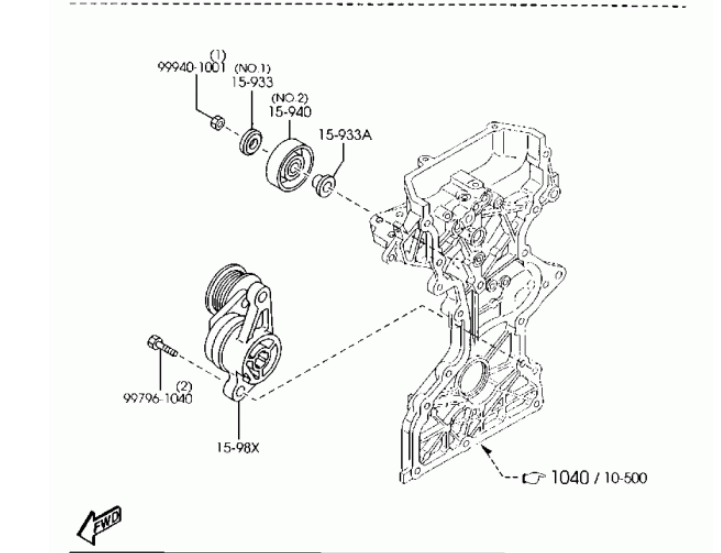 (1)
99940-1001

(NO.1)
15-933

(NO.2)
15-940

15-933A

(2)
99796-1040

15-98X

1040 / 10-500

FWD