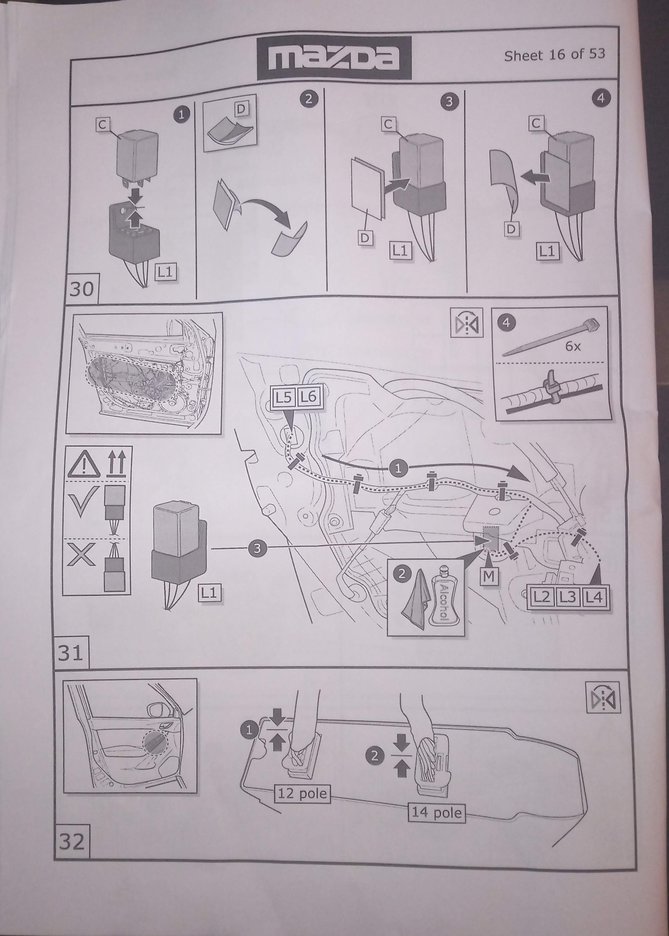 mazda

Sheet 16 of 53

1
C
L1
2
D
3
C
D
L1
4
C
D
L1
30

4
6x
L5 L6
1
3
L1
2
Alcohol
M
L2 L3 L4
31

1
12 pole
2
14 pole
32