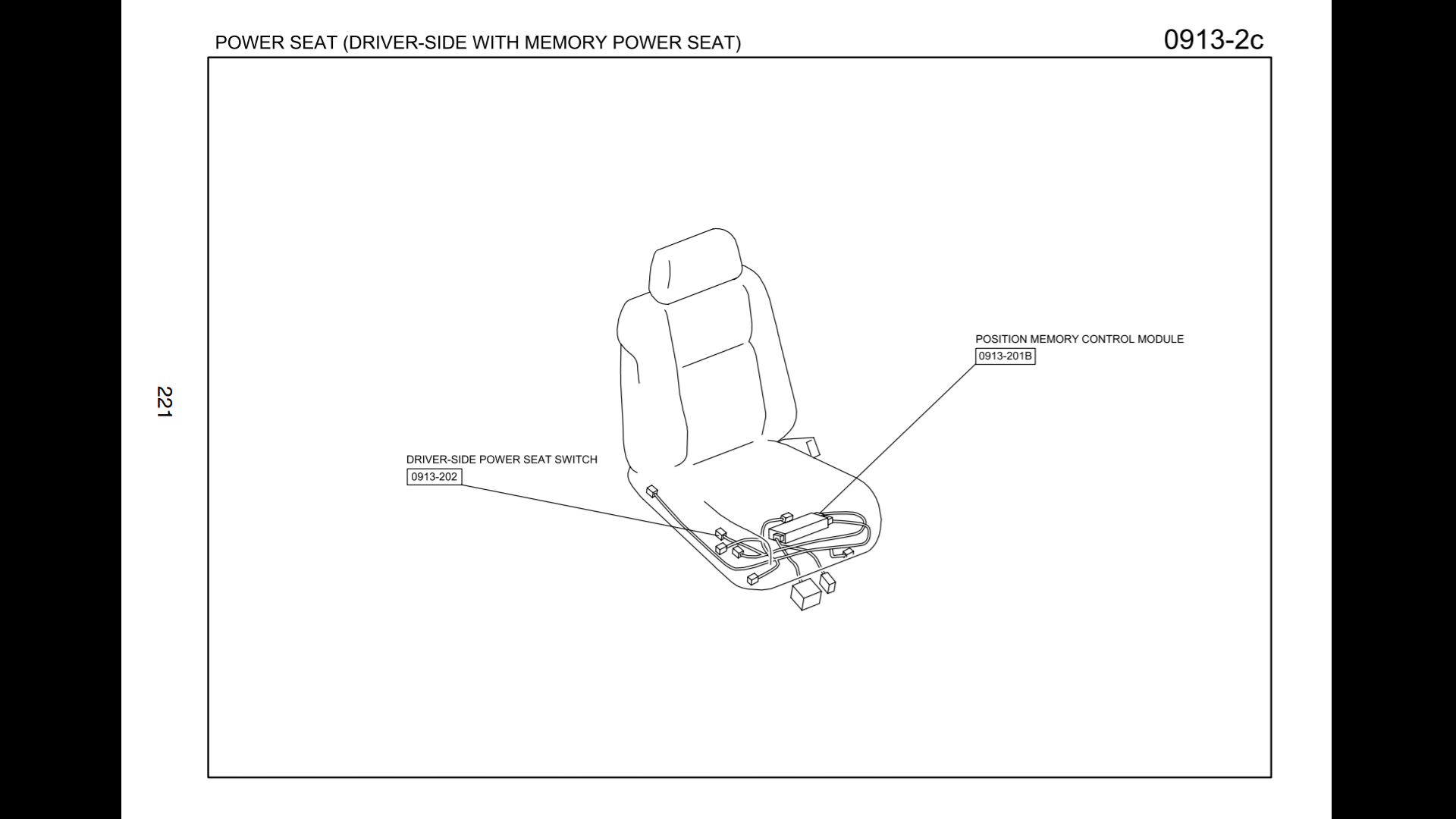 POWER SEAT (DRIVER-SIDE WITH MEMORY POWER SEAT)

0913-2c

221

POSITION MEMORY CONTROL MODULE

0913-201B

DRIVER-SIDE POWER SEAT SWITCH

0913-202