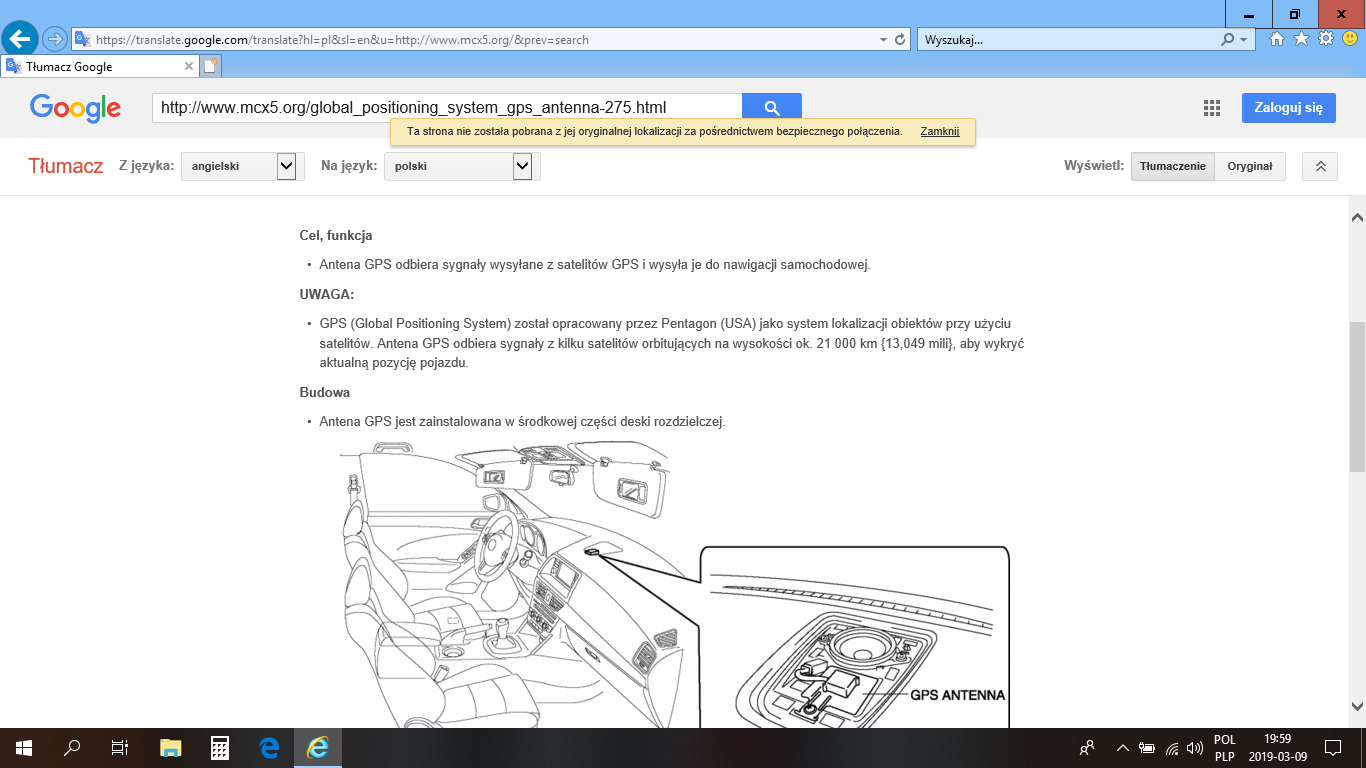 https://translate.google.com/translate?hl=pl&sl=en&u=http://www.mcx5.org/&prev=search

Wyszukaj...

Tłumacz Google

Google

http://www.mcx5.org/global_positioning_system_gps_antenna-275.html

Zaloguj się

Ta strona nie została pobrana z jej oryginalnej lokalizacji za pośrednictwem bezpiecznego połączenia. Zamknij

Tłumacz Z języka: angielski Na język: polski

Wyświetl: Tłumaczenie Oryginał

Cel, funkcja

• Antena GPS odbiera sygnały wysyłane z satelitów GPS i wysyła je do nawigacji samochodowej.

UWAGA:

• GPS (Global Positioning System) został opracowany przez Pentagon (USA) jako system lokalizacji obiektów przy użyciu satelitów. Antena GPS odbiera sygnały z kilku satelitów orbitujących na wysokości ok. 21 000 km {13,049 mili}, aby wykryć aktualną pozycję pojazdu.

Budowa

• Antena GPS jest zainstalowana w środkowej części deski rozdzielczej.

GPS ANTENNA

POL
PLP

19:59
2019-03-09