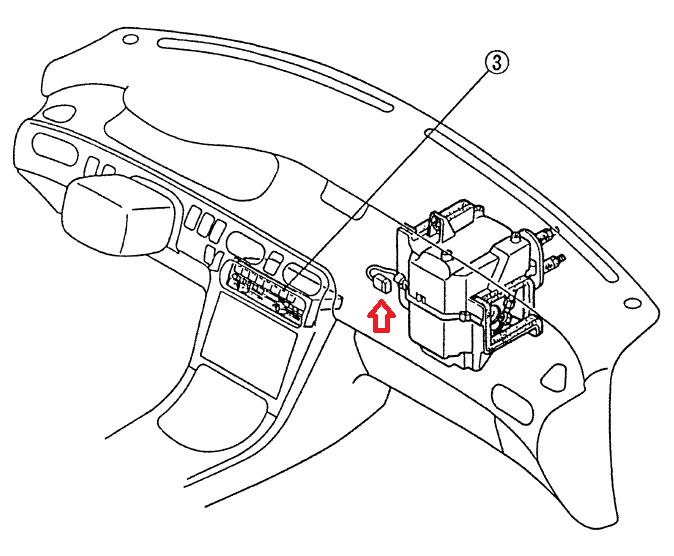 3