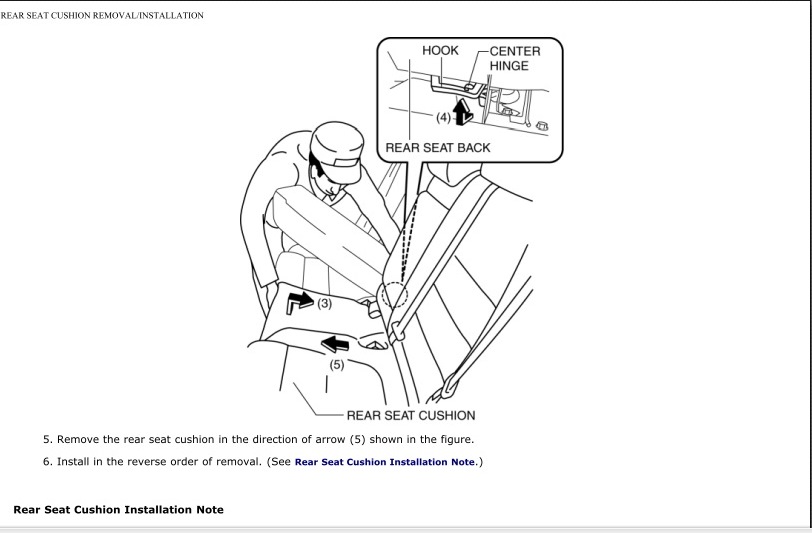 REAR SEAT CUSHION REMOVAL/INSTALLATION

HOOK
CENTER HINGE
(4)
REAR SEAT BACK
(3)
(5)
REAR SEAT CUSHION

5. Remove the rear seat cushion in the direction of arrow (5) shown in the figure.

6. Install in the reverse order of removal. (See Rear Seat Cushion Installation Note.)

Rear Seat Cushion Installation Note