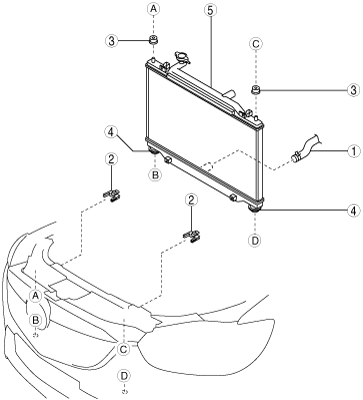 A
5
3
C
3
4
1
2
B
2
4
D
A
B
C
D