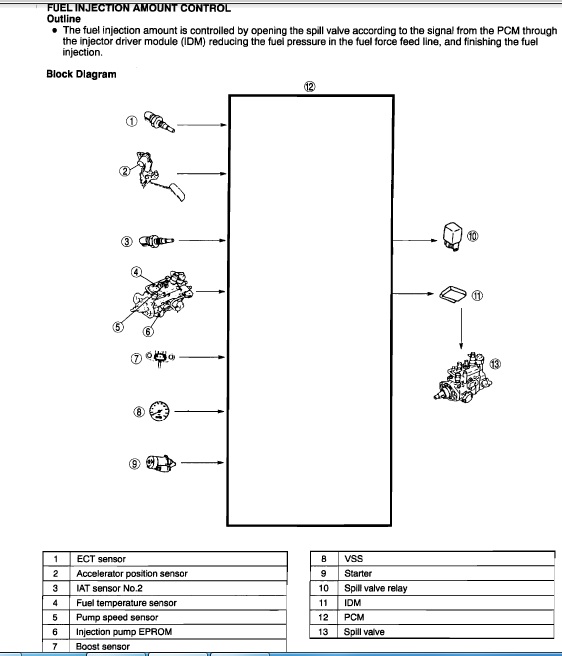 FUEL INJECTION AMOUNT CONTROL
Outline
• The fuel injection amount is controlled by opening the spill valve according to the signal from the PCM through the injector driver module (IDM) reducing the fuel pressure in the fuel force feed line, and finishing the fuel injection.

Block Diagram

⑫
①
②
③
④
⑤
⑥
⑦
⑧
⑨
⑩
⑪
⑬

| 1 | ECT sensor |
|---|---|
| 2 | Accelerator position sensor |
| 3 | IAT sensor No.2 |
| 4 | Fuel temperature sensor |
| 5 | Pump speed sensor |
| 6 | Injection pump EPROM |
| 7 | Boost sensor |

| 8 | VSS |
|---|---|
| 9 | Starter |
| 10 | Spill valve relay |
| 11 | IDM |
| 12 | PCM |
| 13 | Spill valve |