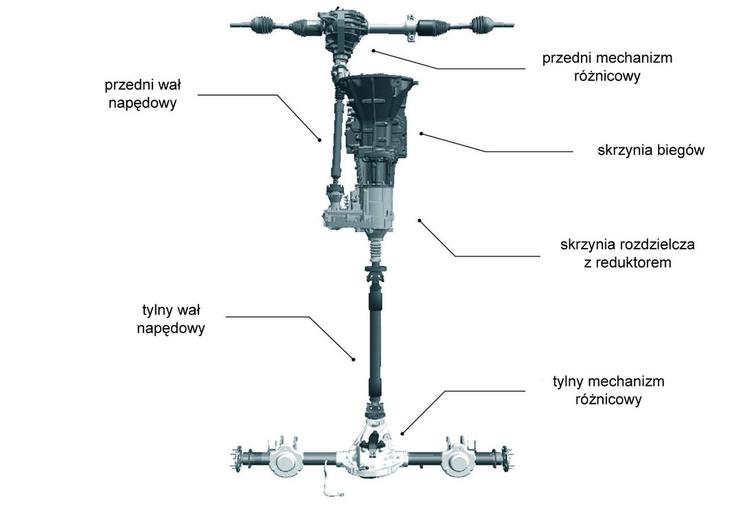 przedni mechanizm różnicowy

przedni wał napędowy

skrzynia biegów

skrzynia rozdzielcza z reduktorem

tylny wał napędowy

tylny mechanizm różnicowy