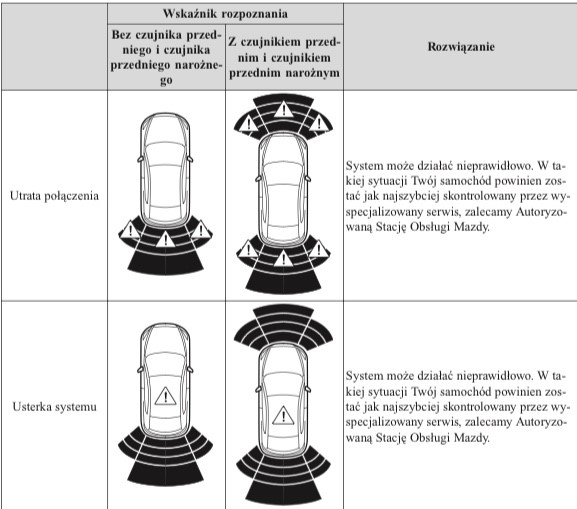 | | Wskaźnik rozpoznania | | Rozwiązanie |
|---|---|---|---|
| | Bez czujnika przedniego i czujnika przedniego narożnego | Z czujnikiem przednim i czujnikiem przednim narożnym | |
| Utrata połączenia | | | System może działać nieprawidłowo. W takiej sytuacji Twój samochód powinien zostać jak najszybciej skontrolowany przez wyspecjalizowany serwis, zalecamy Autoryzowaną Stację Obsługi Mazdy. |
| Usterka systemu | | | System może działać nieprawidłowo. W takiej sytuacji Twój samochód powinien zostać jak najszybciej skontrolowany przez wyspecjalizowany serwis, zalecamy Autoryzowaną Stację Obsługi Mazdy. |