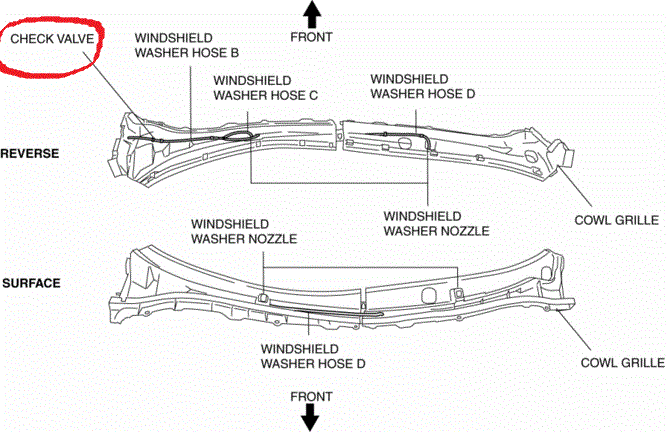 CHECK VALVE

WINDSHIELD WASHER HOSE B

FRONT

WINDSHIELD WASHER HOSE C

WINDSHIELD WASHER HOSE D

REVERSE

WINDSHIELD WASHER NOZZLE

COWL GRILLE

WINDSHIELD WASHER NOZZLE

SURFACE

WINDSHIELD WASHER HOSE D

COWL GRILLE

FRONT