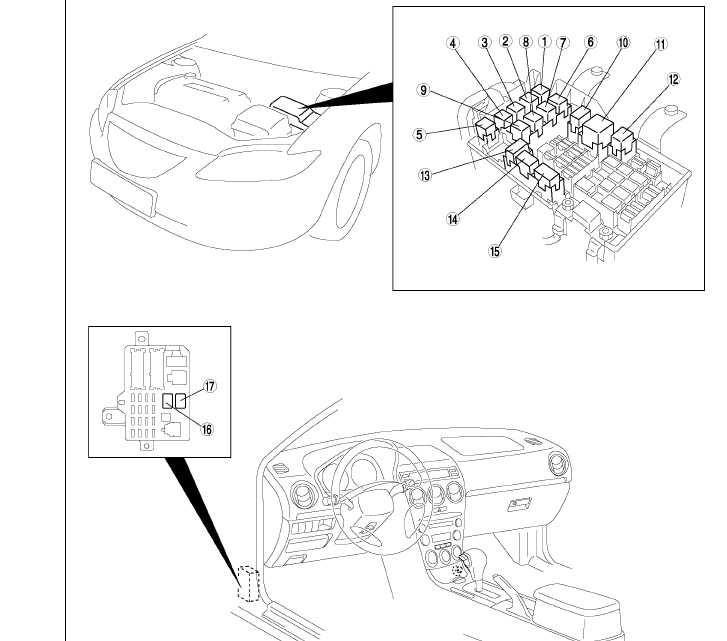 4
3
2
8
1
7
6
10
11
9
12
5
13
14
15
17
16