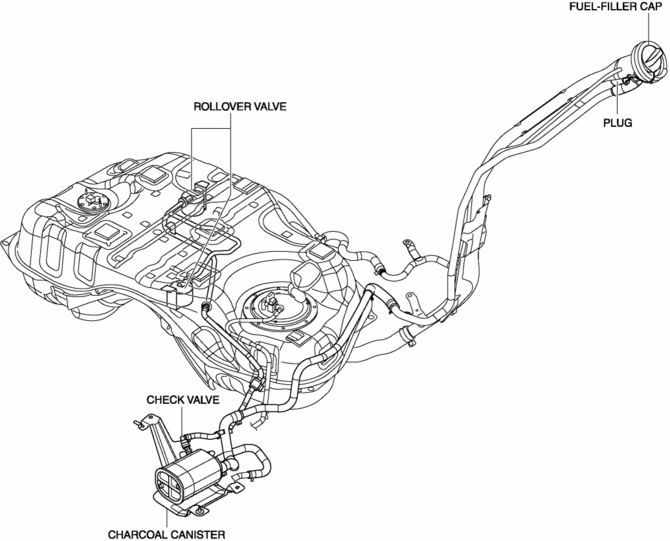 FUEL-FILLER CAP

ROLLOVER VALVE

PLUG

CHECK VALVE

CHARCOAL CANISTER