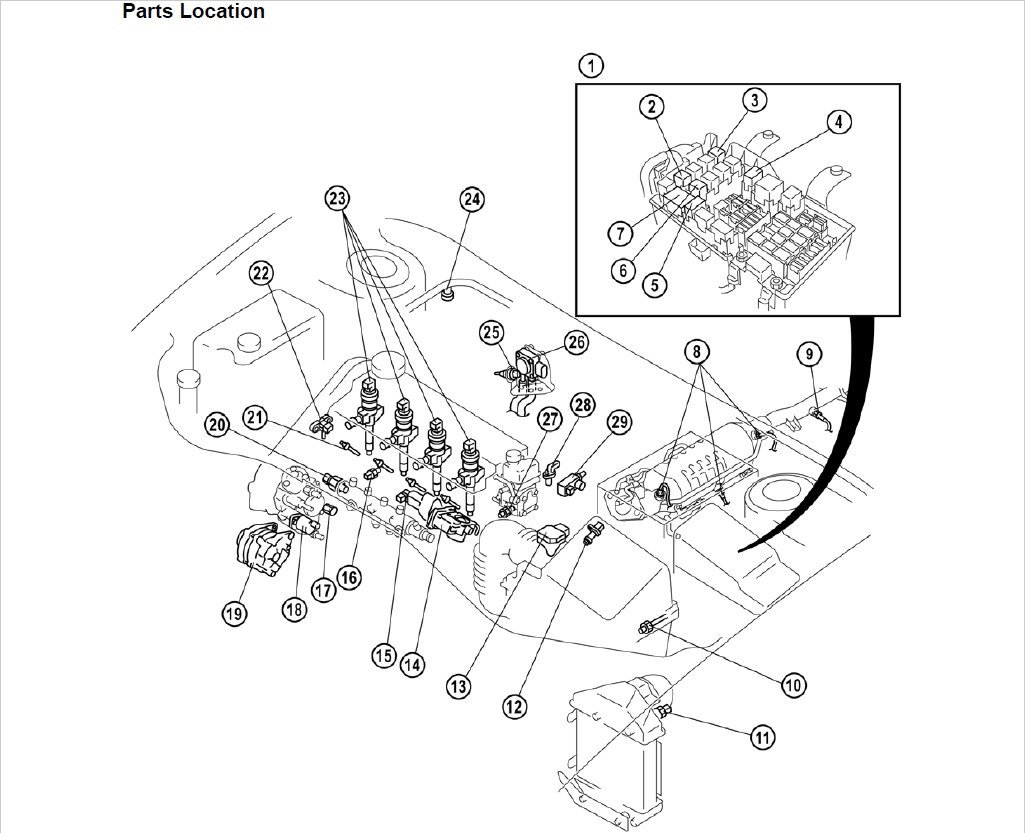 Parts Location

1
2
3
4
7
6
5
23
24
22
25
26
8
9
20
21
27
28
29
19
18
17
16
15
14
13
12
10
11