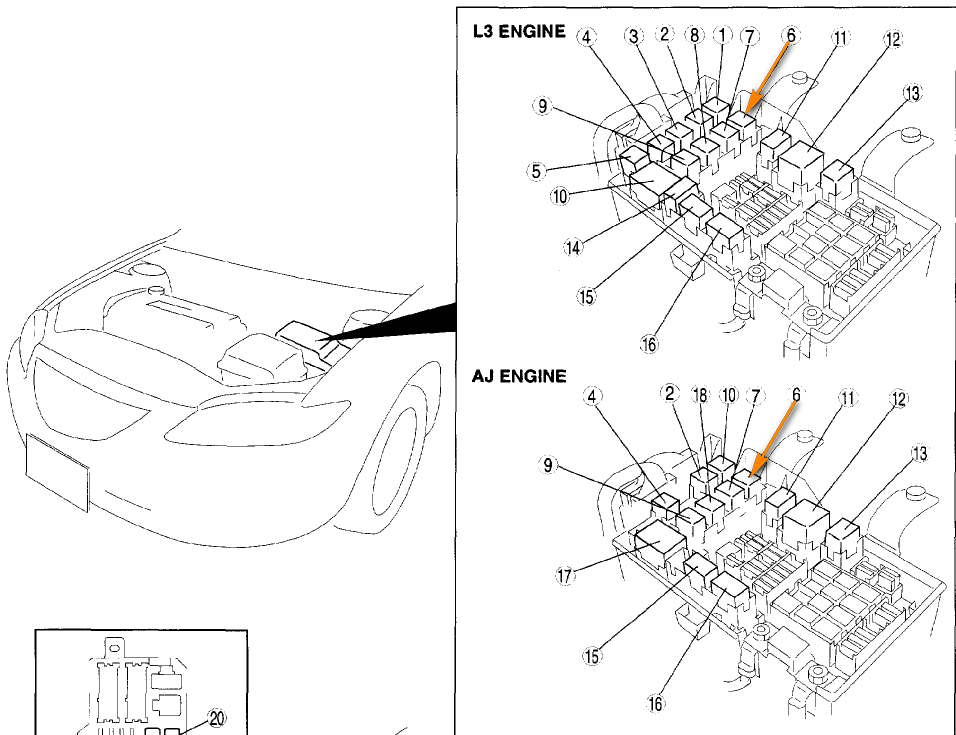 L3 ENGINE
4 3 2 8 1 7 6 11 12
13
9
5
10
14
15
16

AJ ENGINE
4 2 18 10 7 6 11 12
13
9
17
15
16

20