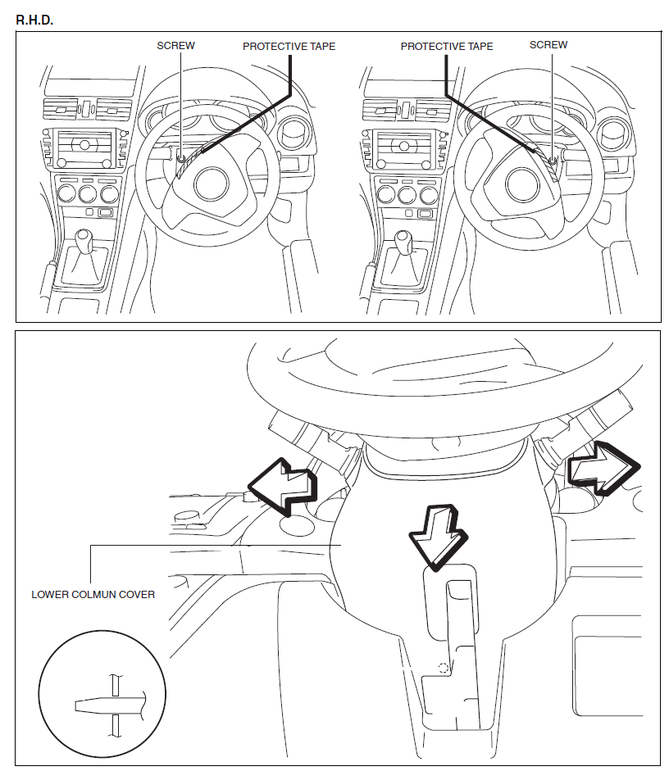 R.H.D.

SCREW

PROTECTIVE TAPE

PROTECTIVE TAPE

SCREW

LOWER COLMUN COVER