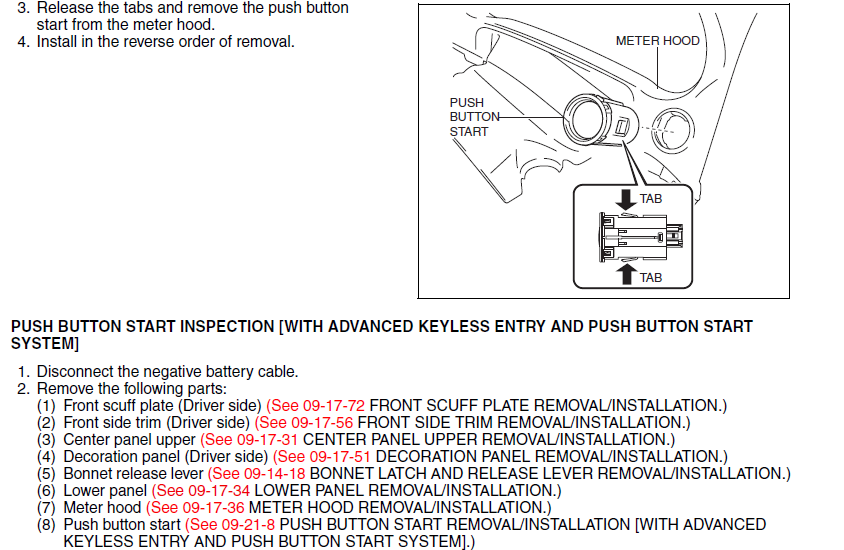 3. Release the tabs and remove the push button start from the meter hood.
4. Install in the reverse order of removal.

METER HOOD
PUSH BUTTON START
TAB
TAB

PUSH BUTTON START INSPECTION [WITH ADVANCED KEYLESS ENTRY AND PUSH BUTTON START SYSTEM]

1. Disconnect the negative battery cable.
2. Remove the following parts:
(1) Front scuff plate (Driver side) (See 09-17-72 FRONT SCUFF PLATE REMOVAL/INSTALLATION.)
(2) Front side trim (Driver side) (See 09-17-56 FRONT SIDE TRIM REMOVAL/INSTALLATION.)
(3) Center panel upper (See 09-17-31 CENTER PANEL UPPER REMOVAL/INSTALLATION.)
(4) Decoration panel (Driver side) (See 09-17-51 DECORATION PANEL REMOVAL/INSTALLATION.)
(5) Bonnet release lever (See 09-14-18 BONNET LATCH AND RELEASE LEVER REMOVAL/INSTALLATION.)
(6) Lower panel (See 09-17-34 LOWER PANEL REMOVAL/INSTALLATION.)
(7) Meter hood (See 09-17-36 METER HOOD REMOVAL/INSTALLATION.)
(8) Push button start (See 09-21-8 PUSH BUTTON START REMOVAL/INSTALLATION [WITH ADVANCED KEYLESS ENTRY AND PUSH BUTTON START SYSTEM].)