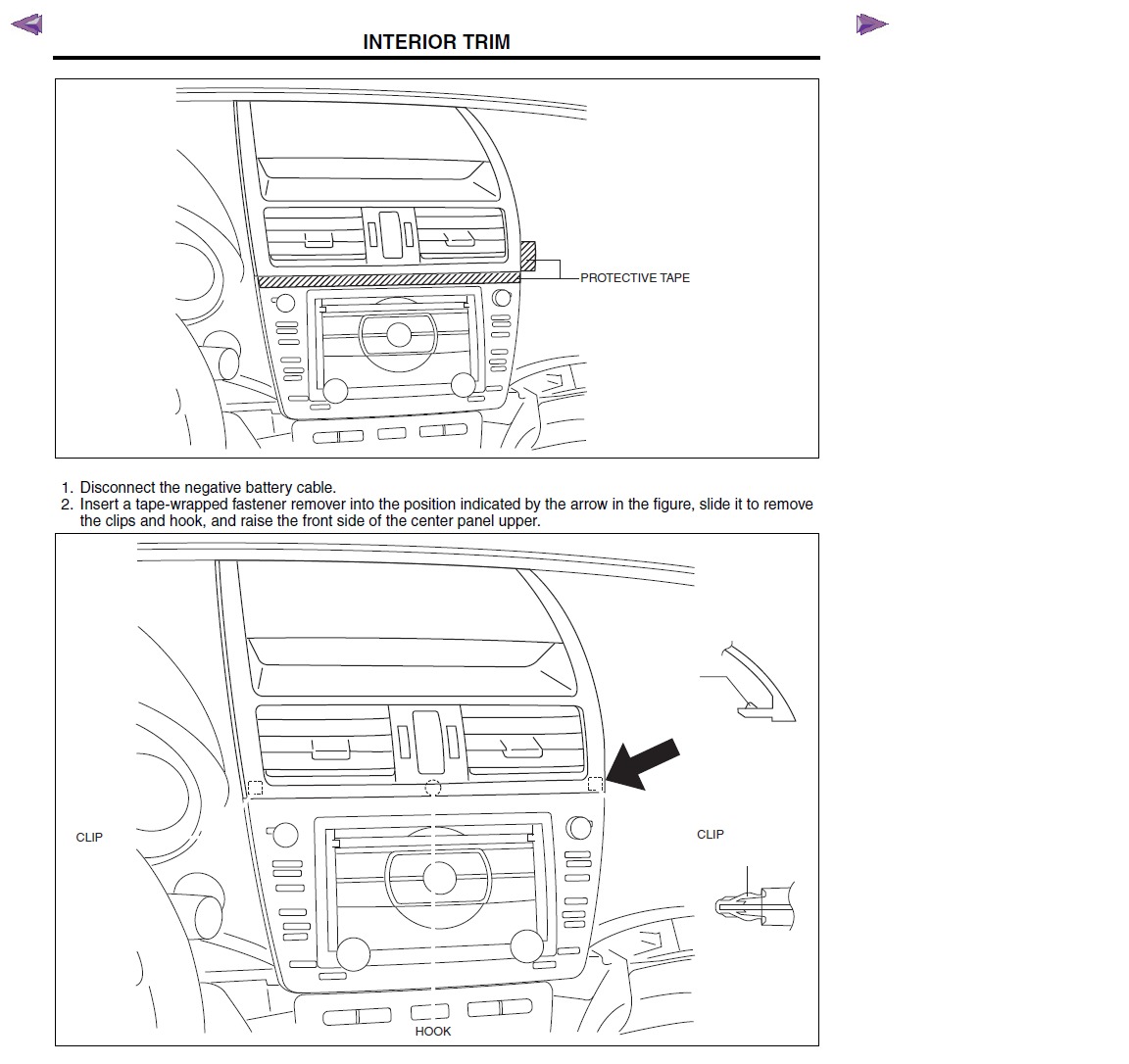 INTERIOR TRIM

PROTECTIVE TAPE

1. Disconnect the negative battery cable.
2. Insert a tape-wrapped fastener remover into the position indicated by the arrow in the figure, slide it to remove the clips and hook, and raise the front side of the center panel upper.

CLIP

CLIP

HOOK