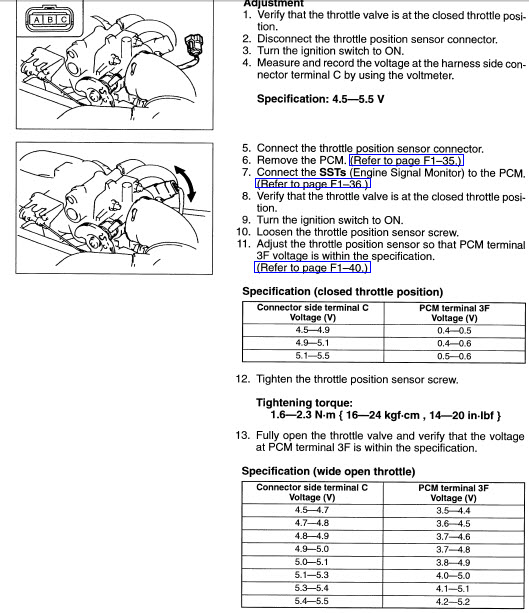 A B C

Adjustment

1. Verify that the throttle valve is at the closed throttle position.
2. Disconnect the throttle position sensor connector.
3. Turn the ignition switch to ON.
4. Measure and record the voltage at the harness side connector terminal C by using the voltmeter.

Specification: 4.5—5.5 V

5. Connect the throttle position sensor connector.
6. Remove the PCM. (Refer to page F1–35.)
7. Connect the SSTs (Engine Signal Monitor) to the PCM. (Refer to page F1–36.)
8. Verify that the throttle valve is at the closed throttle position.
9. Turn the ignition switch to ON.
10. Loosen the throttle position sensor screw.
11. Adjust the throttle position sensor so that PCM terminal 3F voltage is within the specification. (Refer to page F1–40.)

Specification (closed throttle position)

| Connector side terminal C Voltage (V) | PCM terminal 3F Voltage (V) |
|---|---|
| 4.5—4.9 | 0.4—0.5 |
| 4.9—5.1 | 0.4—0.6 |
| 5.1—5.5 | 0.5—0.6 |

12. Tighten the throttle position sensor screw.

Tightening torque:
1.6—2.3 N·m { 16—24 kgf·cm , 14—20 in·lbf }

13. Fully open the throttle valve and verify that the voltage at PCM terminal 3F is within the specification.

Specification (wide open throttle)

| Connector side terminal C Voltage (V) | PCM terminal 3F Voltage (V) |
|---|---|
| 4.5—4.7 | 3.5—4.4 |
| 4.7—4.8 | 3.6—4.5 |
| 4.8—4.9 | 3.7—4.6 |
| 4.9—5.0 | 3.7—4.8 |
| 5.0—5.1 | 3.8—4.9 |
| 5.1—5.3 | 4.0—5.0 |
| 5.3—5.4 | 4.1—5.1 |
| 5.4—5.5 | 4.2—5.2 |