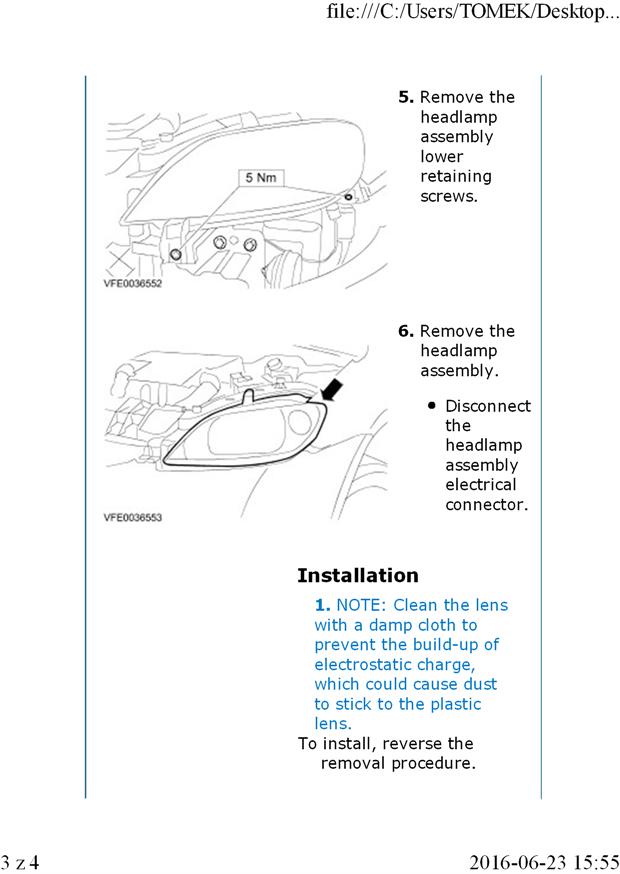 file:///C:/Users/TOMEK/Desktop...

5 Nm

VFE0036552

5. Remove the headlamp assembly lower retaining screws.

VFE0036553

6. Remove the headlamp assembly.

• Disconnect the headlamp assembly electrical connector.

Installation

1. NOTE: Clean the lens with a damp cloth to prevent the build-up of electrostatic charge, which could cause dust to stick to the plastic lens.

To install, reverse the removal procedure.

3 z 4

2016-06-23 15:55