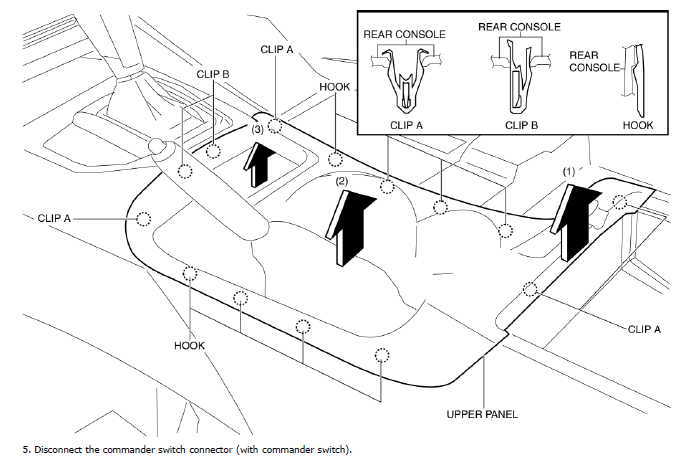 REAR CONSOLE
REAR CONSOLE
REAR CONSOLE
CLIP A
CLIP B
HOOK

CLIP A
CLIP B
HOOK
(3)
(2)
(1)
CLIP A
HOOK
CLIP A
UPPER PANEL

5. Disconnect the commander switch connector (with commander switch).