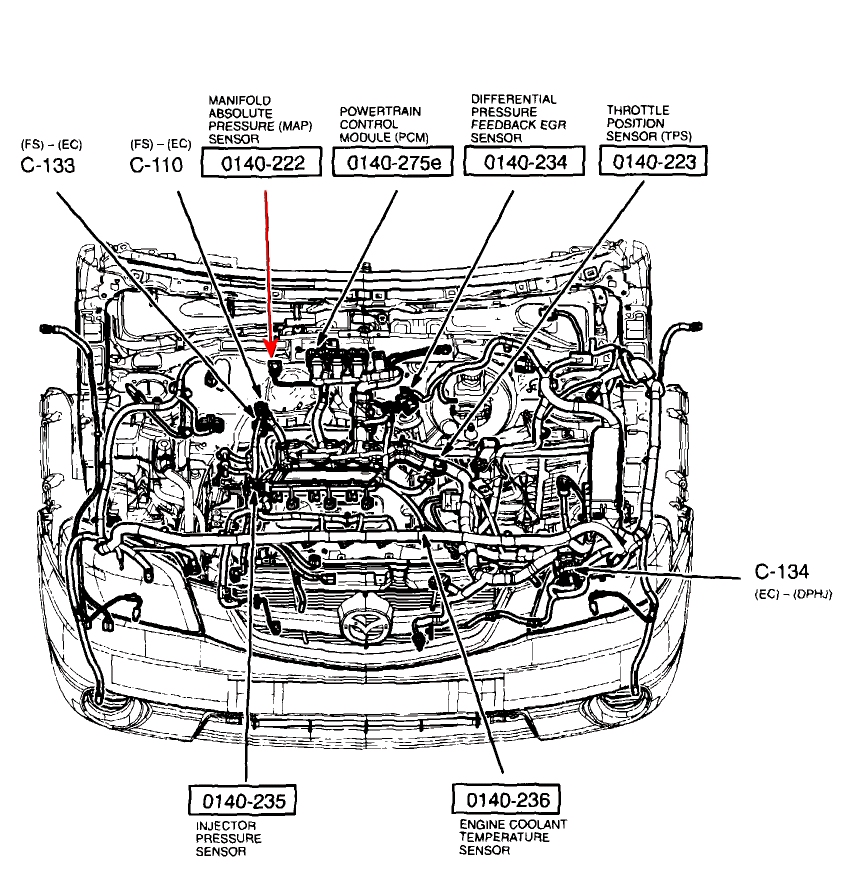 (FS) – (EC)
C-133

(FS) – (EC)
C-110

MANIFOLD ABSOLUTE PRESSURE (MAP) SENSOR
0140-222

POWERTRAIN CONTROL MODULE (PCM)
0140-275e

DIFFERENTIAL PRESSURE FEEDBACK EGR SENSOR
0140-234

THROTTLE POSITION SENSOR (TPS)
0140-223

C-134
(EC) – (DPHJ)

0140-235
INJECTOR PRESSURE SENSOR

0140-236
ENGINE COOLANT TEMPERATURE SENSOR